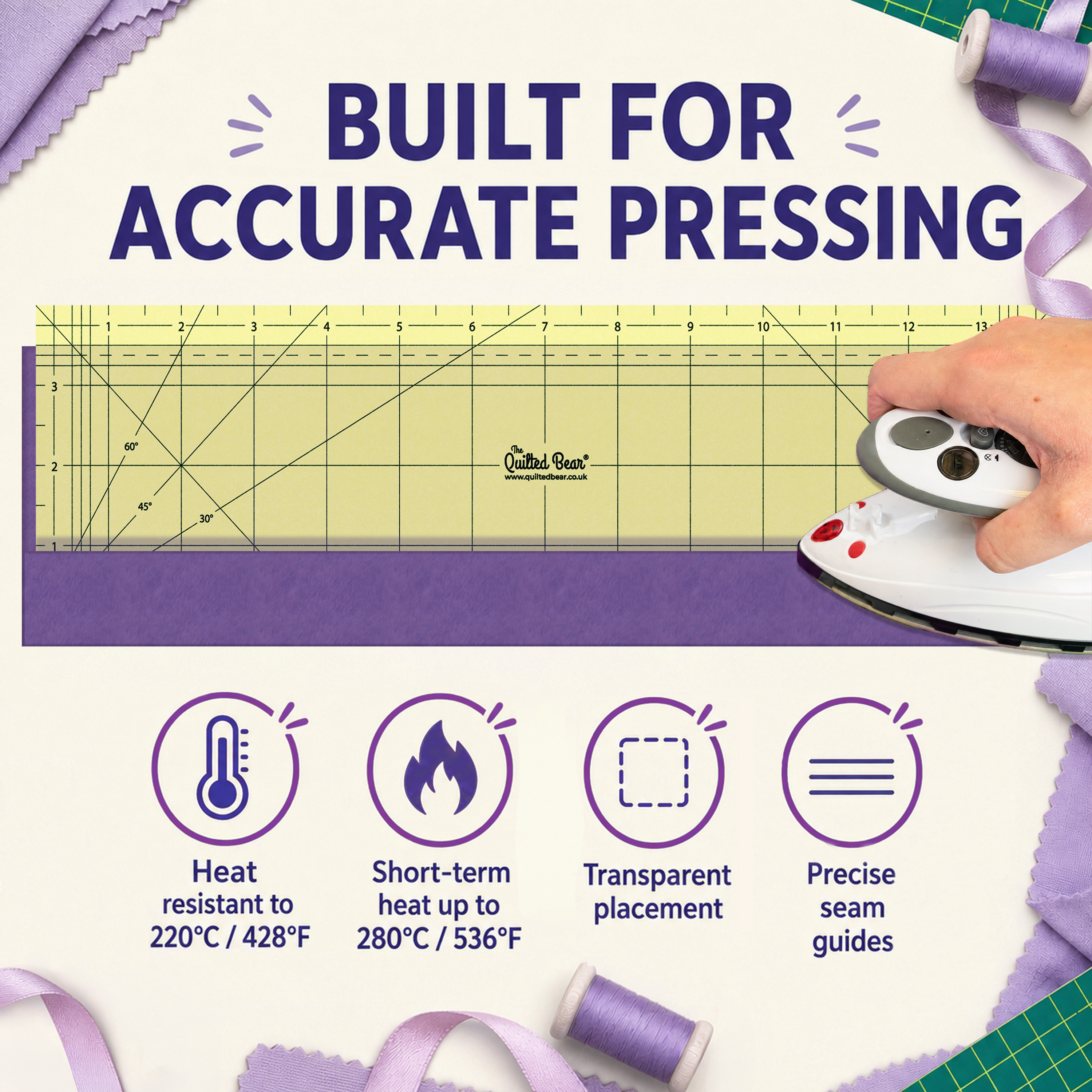 BUILT FOR ACCURATE PRESSING

1 2 3 4 5 6 7 8 9 10 11 12 13

3

2

1

60°

45°

30°

The Quilted Bear®
www.quiltedbear.co.uk

MAX

Heat resistant to 220°C / 428°F

Short-term heat up to 280°C / 536°F

Transparent placement

Precise seam guides